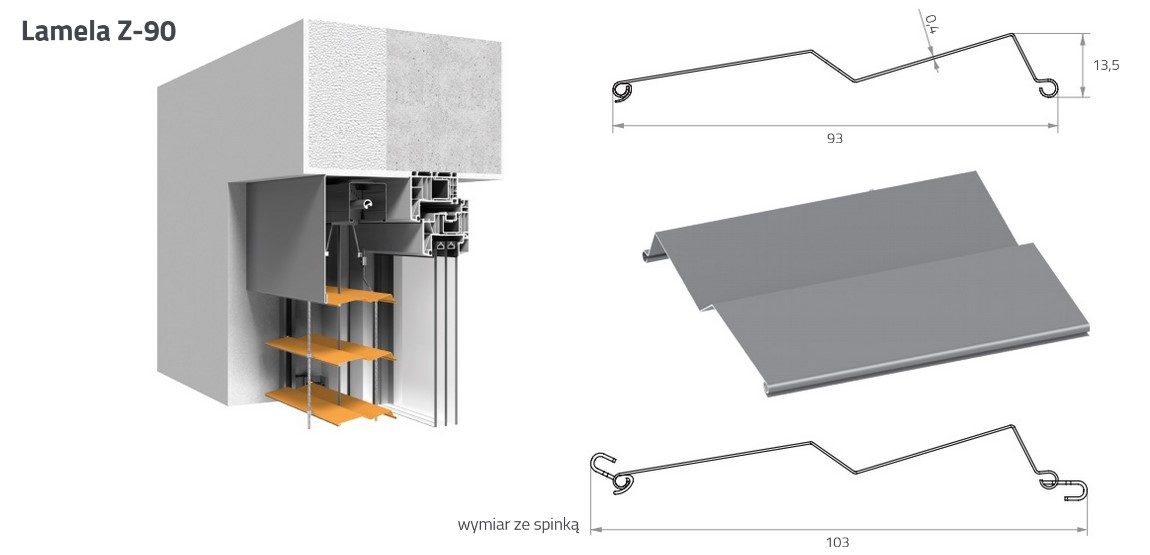 Lamela Z-90

0,4

13,5

93

wymiar ze spinką

103